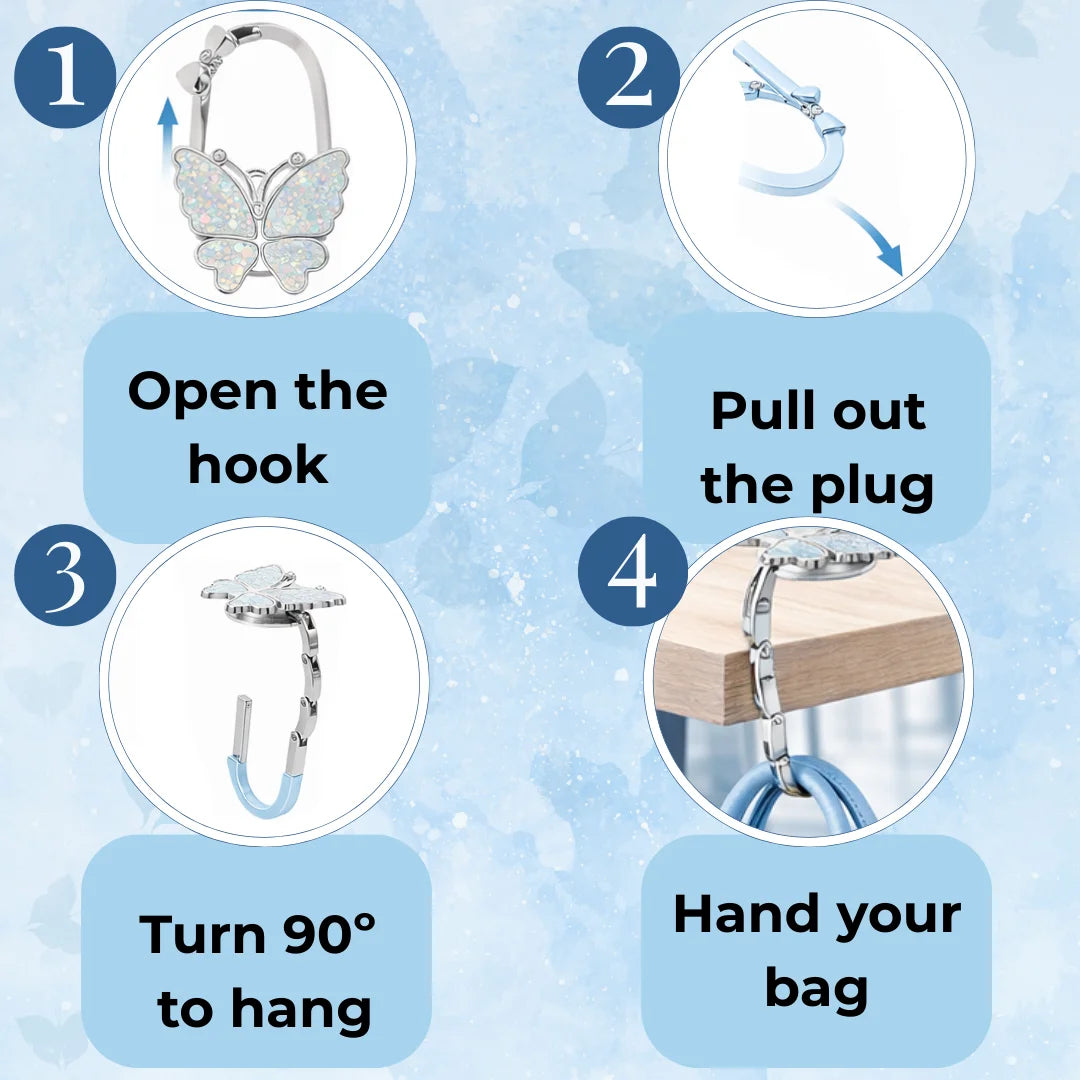 1

Open the hook

2

Pull out the plug

3

Turn 90° to hang

4

Hand your bag