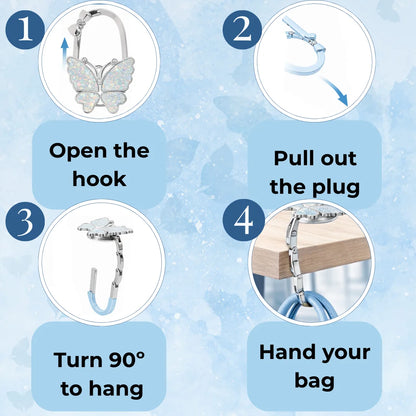 1

Open the hook

2

Pull out the plug

3

Turn 90° to hang

4

Hand your bag